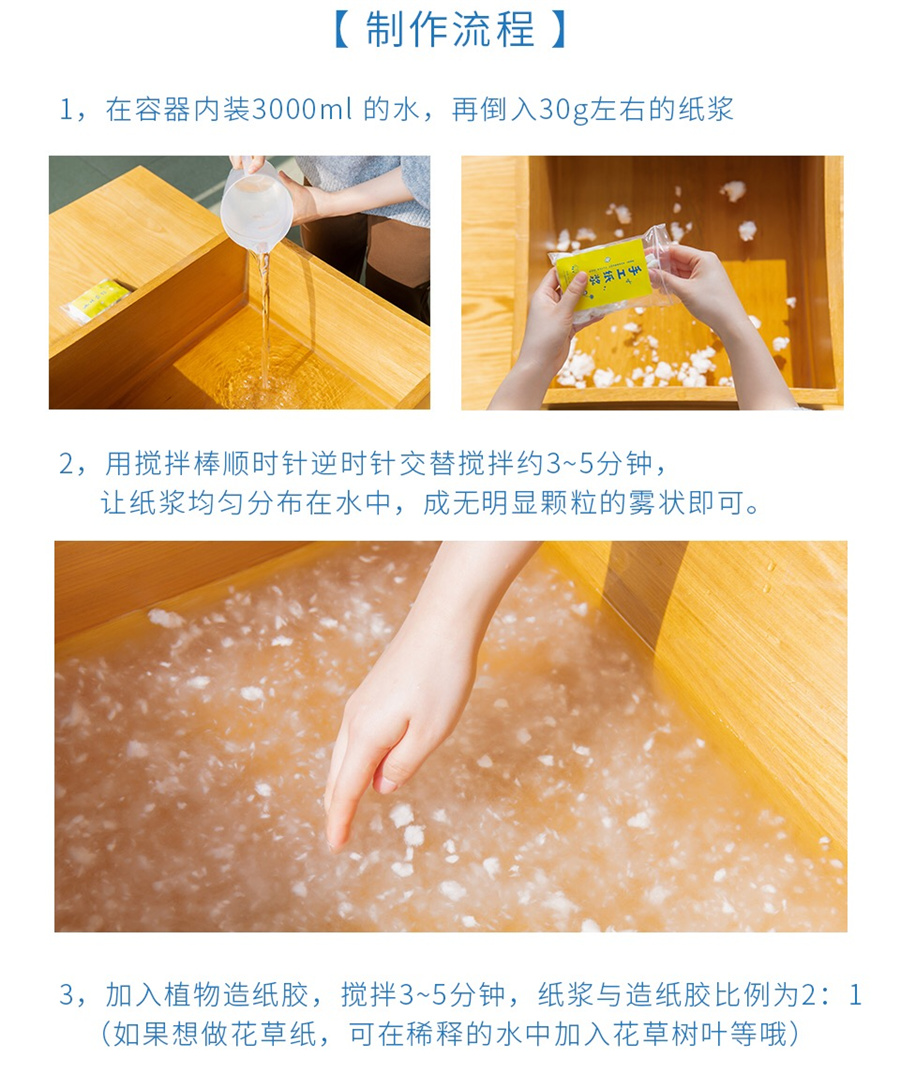 【 制作流程 】

1，在容器内装3000ml 的水，再倒入30g左右的纸浆

手工纸浆

2，用搅拌棒顺时针逆时针交替搅拌约3~5分钟，让纸浆均匀分布在水中，成无明显颗粒的雾状即可。

3，加入植物造纸胶，搅拌3~5分钟，纸浆与造纸胶比例为2：1（如果想做花草纸，可在稀释的水中加入花草树叶等哦）